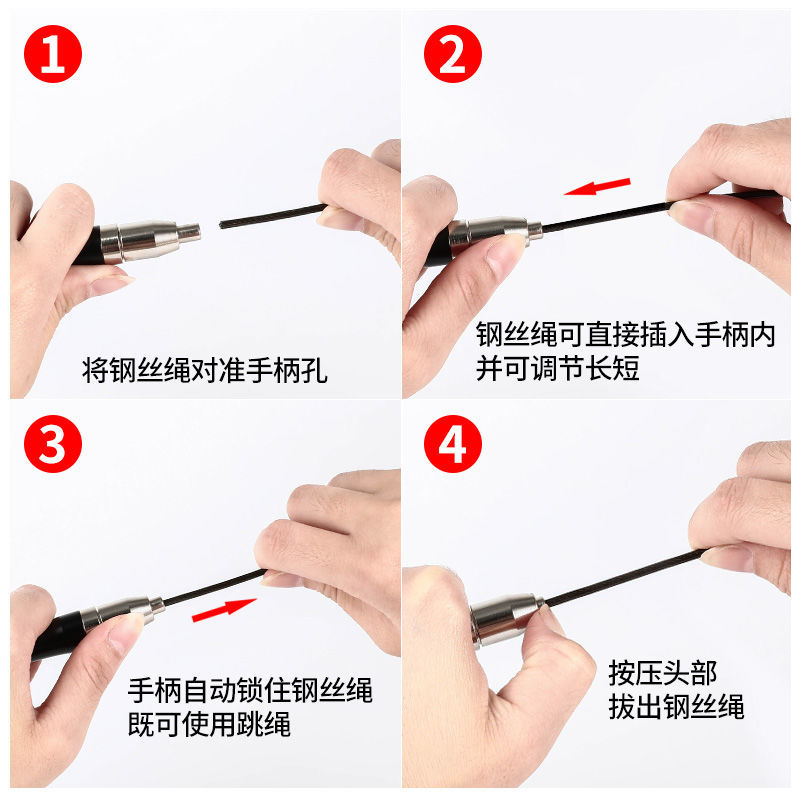 1

将钢丝绳对准手柄孔

2

钢丝绳可直接插入手柄内
并可调节长短

3

手柄自动锁住钢丝绳
既可使用跳绳

4

按压头部
拔出钢丝绳