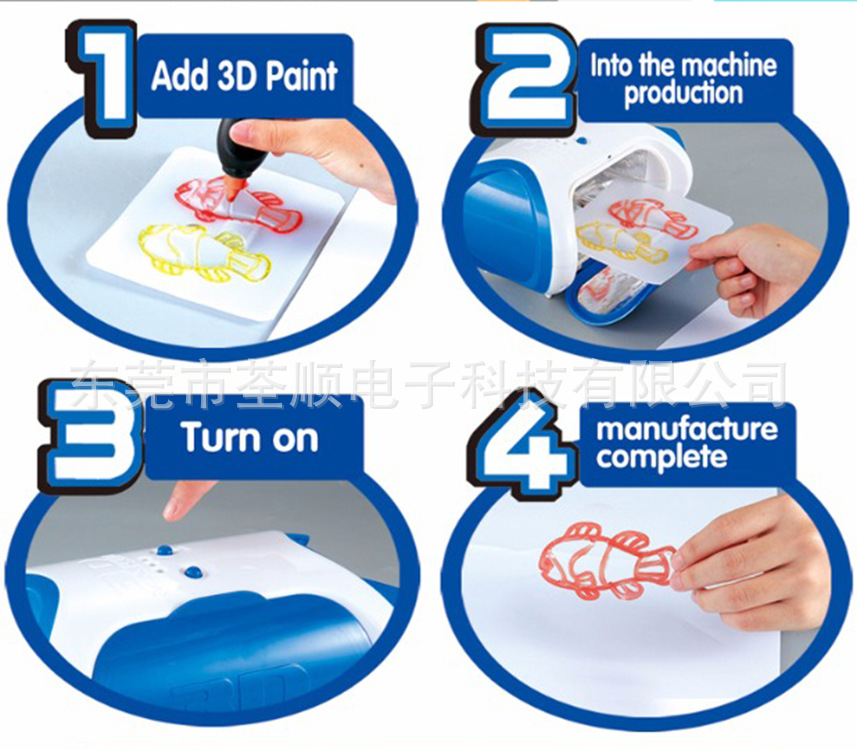 1 Add 3D Paint

2 Into the machine production

东莞市荃顺电子科技有限公司

3 Turn on

4 manufacture complete